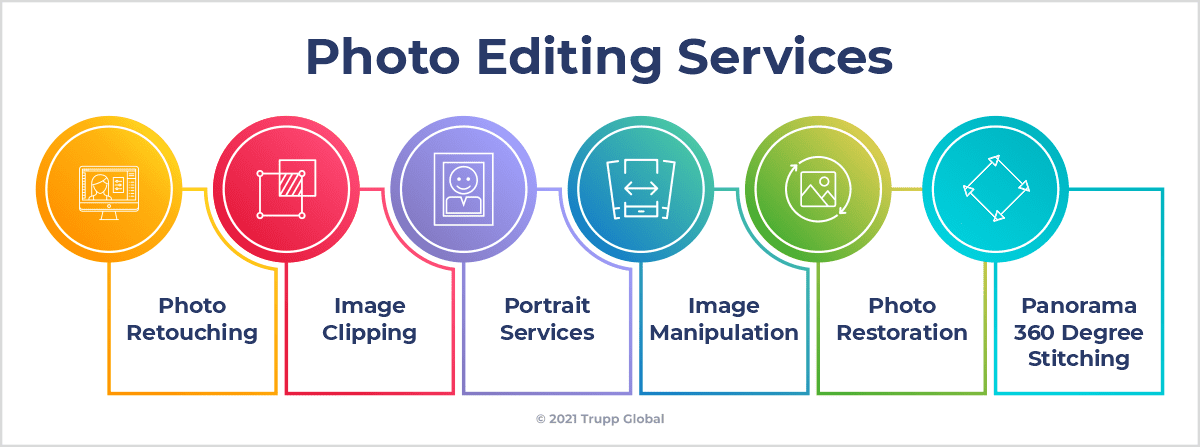 Photo Editing Services

Photo Retouching

Image Clipping

Portrait Services

Image Manipulation

Photo Restoration

Panorama 360 Degree Stitching

© 2021 Trupp Global