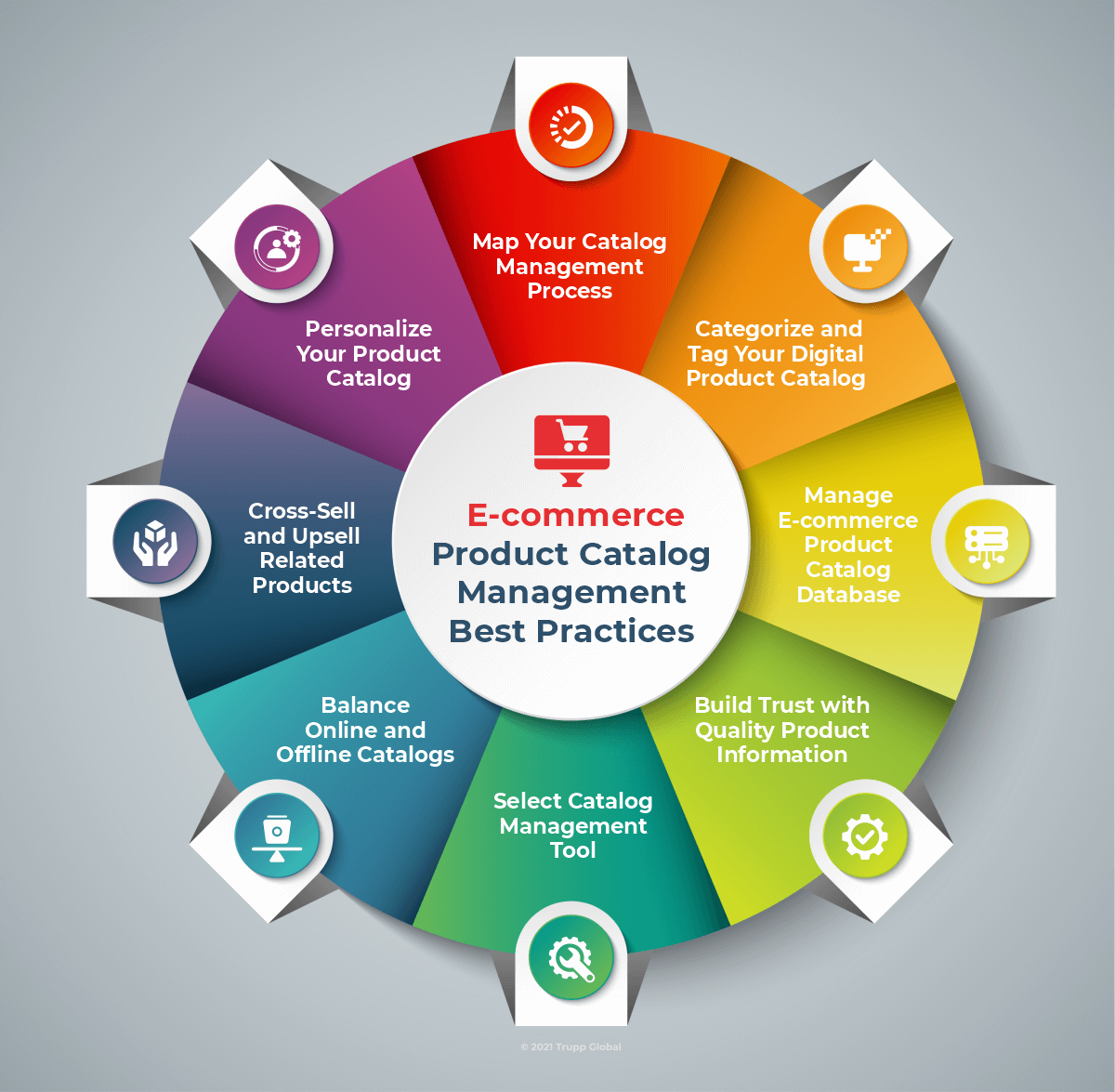 E-commerce Product Catalog Management Best Practices

Map Your Catalog Management Process

Categorize and Tag Your Digital Product Catalog

Manage E-commerce Product Catalog Database

Build Trust with Quality Product Information

Select Catalog Management Tool

Balance Online and Offline Catalogs

Cross-Sell and Upsell Related Products

Personalize Your Product Catalog

© 2021 Trupp Global